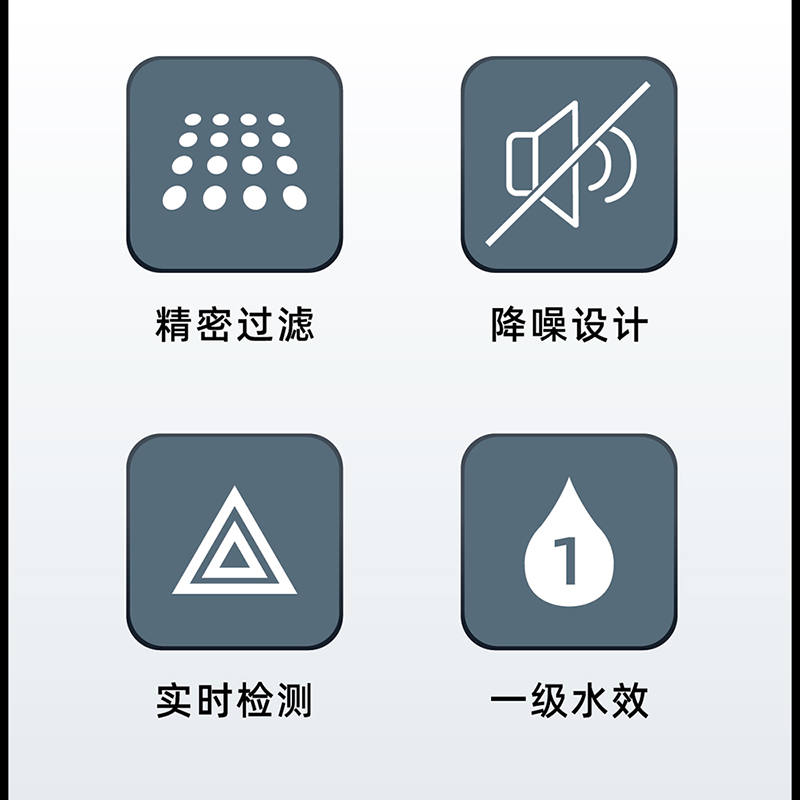 精密过滤

降噪设计

实时检测

1

一级水效