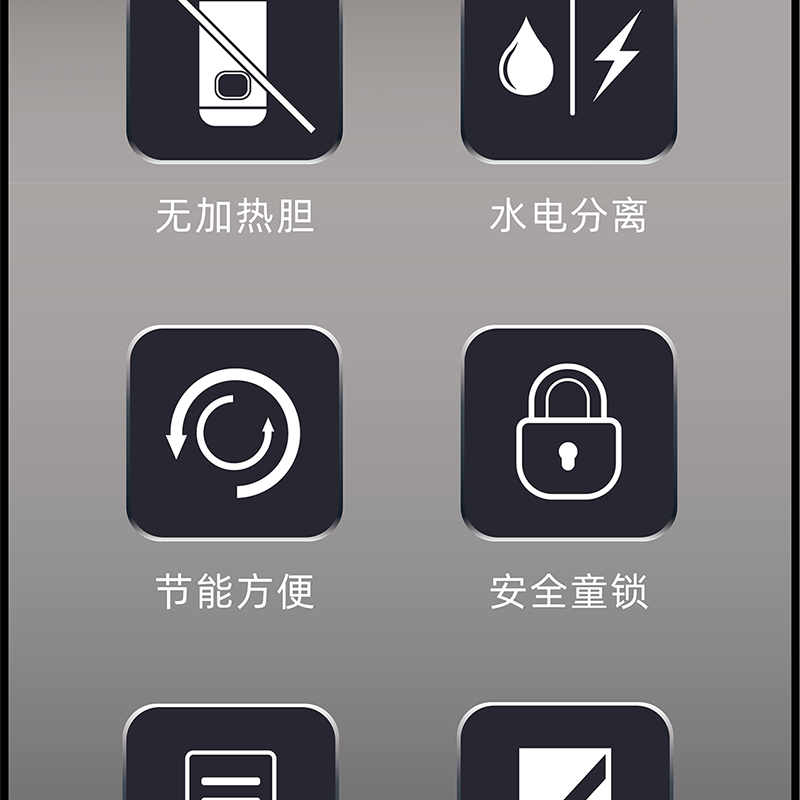 无加热胆

水电分离

节能方便

安全童锁